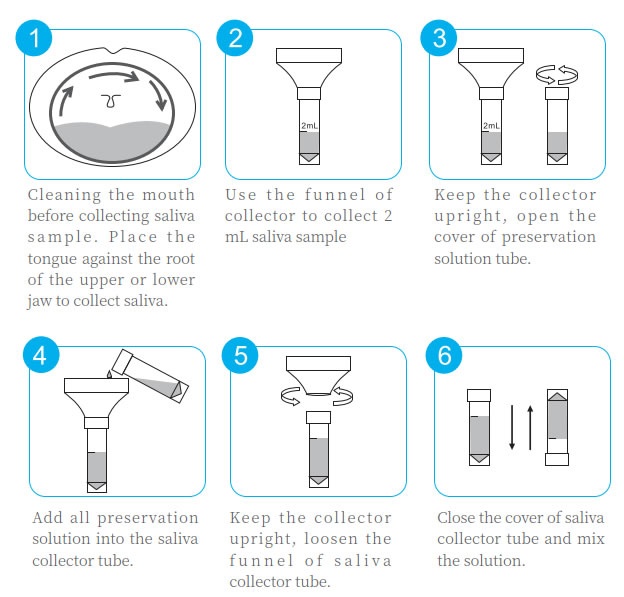 1

Cleaning the mouth before collecting saliva sample. Place the tongue against the root of the upper or lower jaw to collect saliva.

2

2mL

Use the funnel of collector to collect 2 mL saliva sample

3

2mL

Keep the collector upright, open the cover of preservation solution tube.

4

Add all preservation solution into the saliva collector tube.

5

Keep the collector upright, loosen the funnel of saliva collector tube.

6

Close the cover of saliva collector tube and mix the solution.